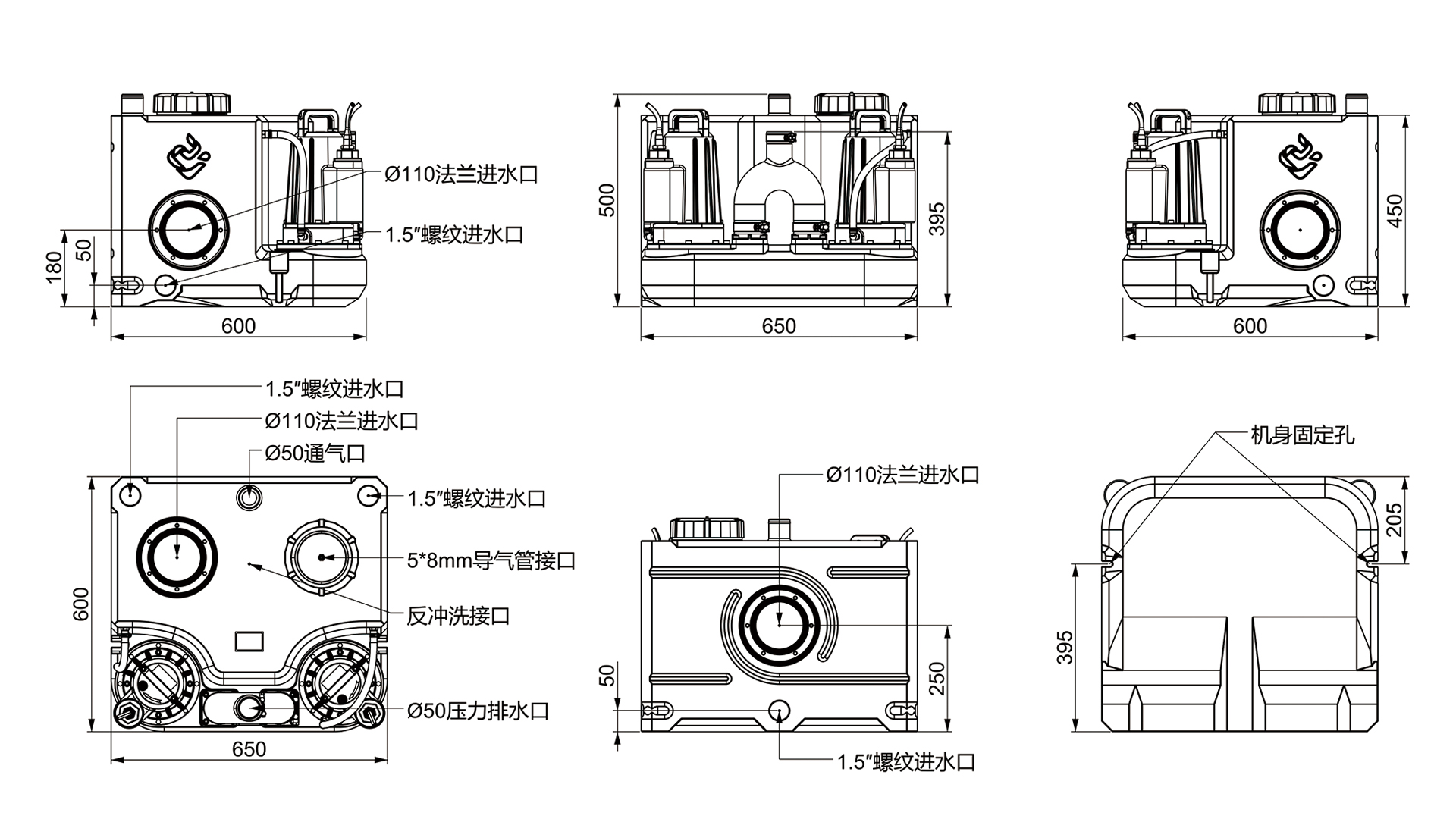 Ø110法兰进水口
1.5″螺纹进水口
180
50
600
500
395
650
450
600
1.5″螺纹进水口
Ø110法兰进水口
Ø50通气口
1.5″螺纹进水口
5*8mm导气管接口
反冲洗接口
Ø50压力排水口
600
650
Ø110法兰进水口
50
250
1.5″螺纹进水口
机身固定孔
205
395